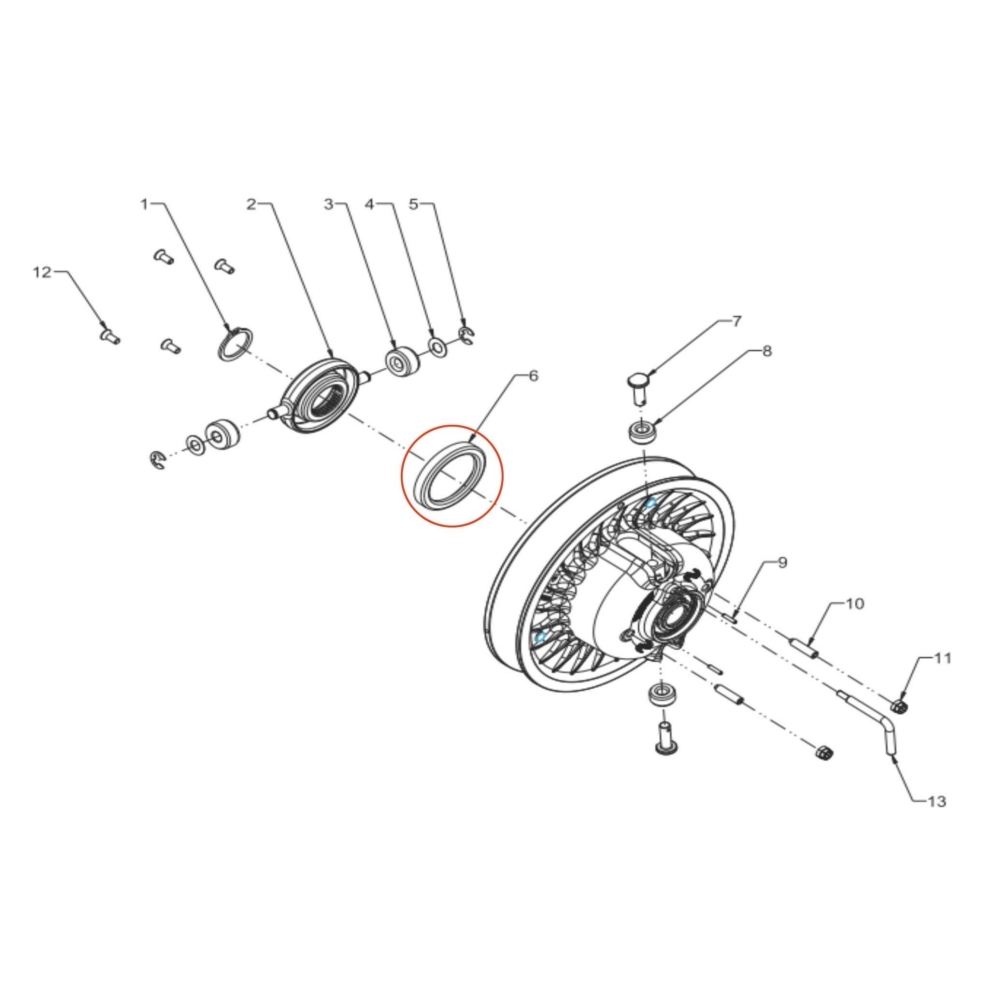 1
2
3
4
5
12
6
7
8
9
10
11
13